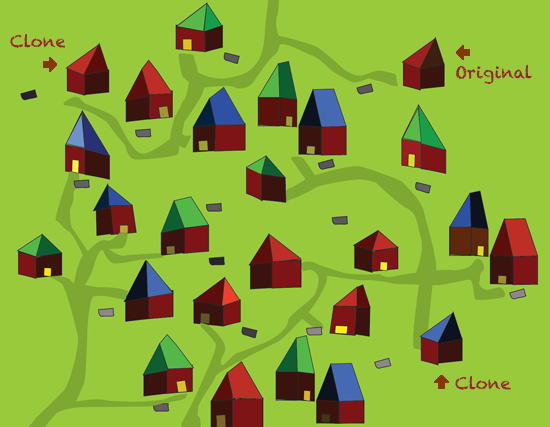 Clone

Original

Clone